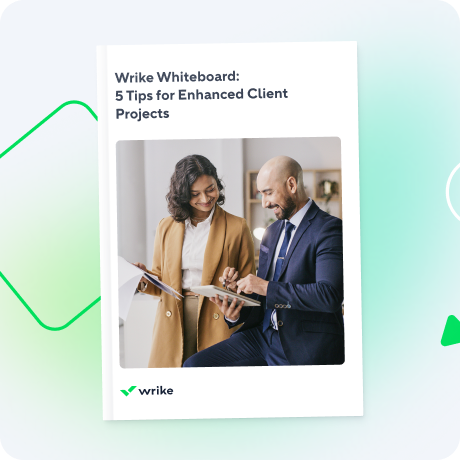 Wrike Whiteboard:
5 Tips for Enhanced Client Projects

wrike